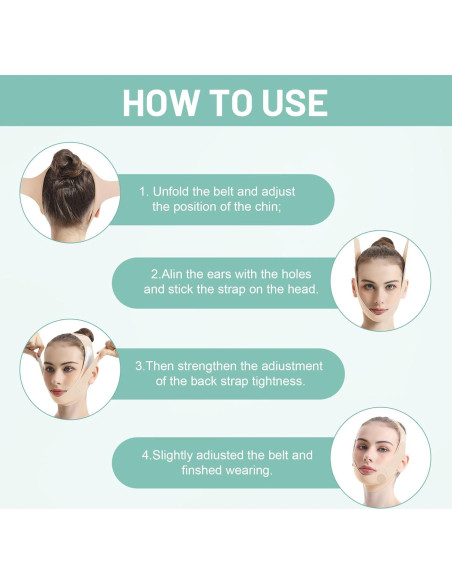 HOW TO USE

1. Unfold the belt and adjust the position of the chin;

2.Alin the ears with the holes and stick the strap on the head.

3.Then strengthen the adiustment of the back strap tightness.

4.Slightly adiusted the belt and finshed wearing.