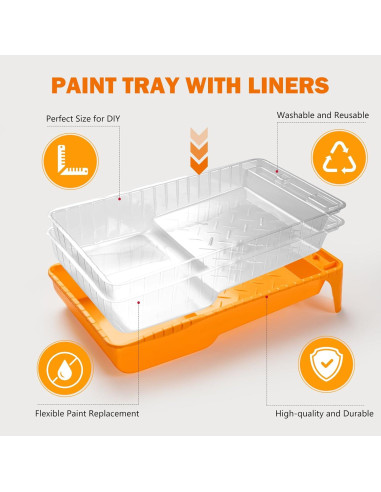 PAINT TRAY WITH LINERS

Perfect Size for DIY

Washable and Reusable

Flexible Paint Replacement

High-quality and Durable