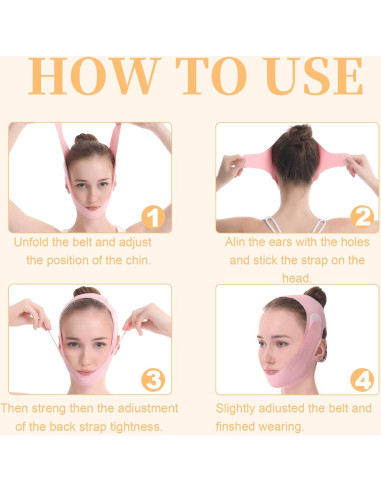 HOW TO USE

1

Unfold the belt and adjust the position of the chin.

2

Alin the ears with the holes and stick the strap on the head.

3

Then streng then the adiustment of the back strap tightness.

4

Slightly adiusted the belt and finshed wearing.