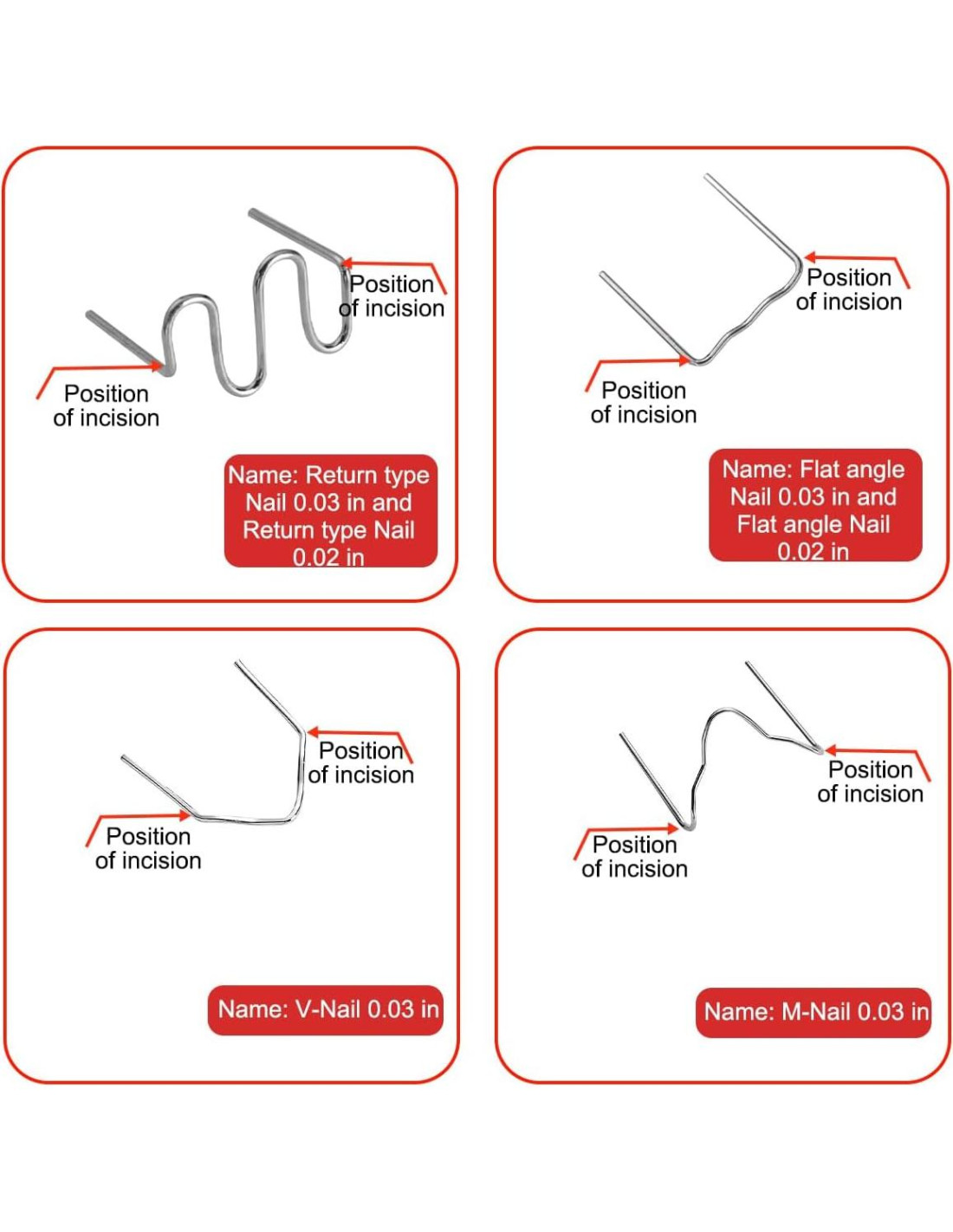 Position of incision

Position of incision

Name: Return type Nail 0.03 in and Return type Nail 0.02 in

Position of incision

Position of incision

Name: Flat angle Nail 0.03 in and Flat angle Nail 0.02 in

Position of incision

Position of incision

Name: V-Nail 0.03 in

Position of incision

Position of incision

Name: M-Nail 0.03 in