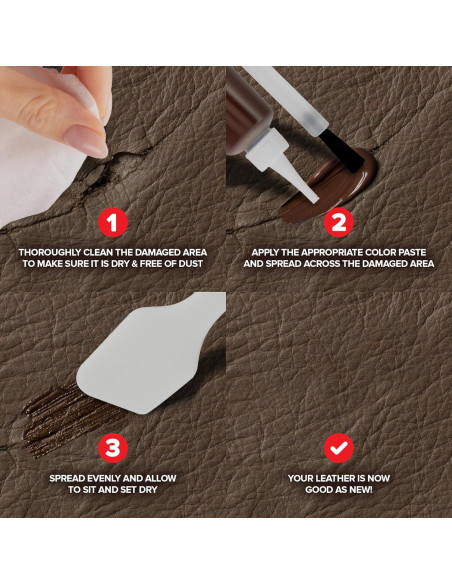 1

THOROUGHLY CLEAN THE DAMAGED AREA TO MAKE SURE IT IS DRY & FREE OF DUST

2

APPLY THE APPROPRIATE COLOR PASTE AND SPREAD ACROSS THE DAMAGED AREA

3

SPREAD EVENLY AND ALLOW TO SIT AND SET DRY

YOUR LEATHER IS NOW GOOD AS NEW!