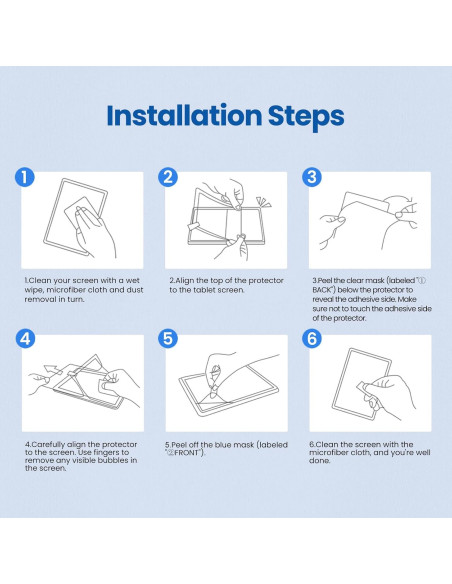 Installation Steps

1

1.Clean your screen with a wet wipe, microfiber cloth and dust removal in turn.

2

2.Align the top of the protector to the tablet screen.

3

3.Peel the clear mask (labeled "① BACK") below the protector to reveal the adhesive side. Make sure not to touch the adhesive side of the protector.

4

4.Carefully align the protector to the screen. Use fingers to remove any visible bubbles in the screen.

5

5.Peel off the blue mask (labeled "②FRONT").

6

6.Clean the screen with the microfiber cloth, and you're well done.