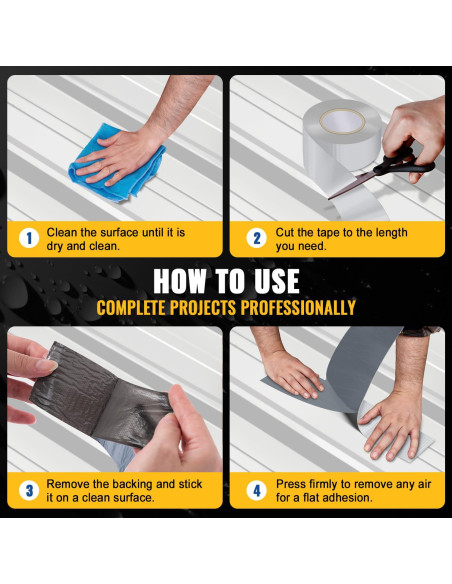 1 Clean the surface until it is dry and clean.

2 Cut the tape to the length you need.

HOW TO USE

COMPLETE PROJECTS PROFESSIONALLY

3 Remove the backing and stick it on a clean surface.

4 Press firmly to remove any air for a flat adhesion.