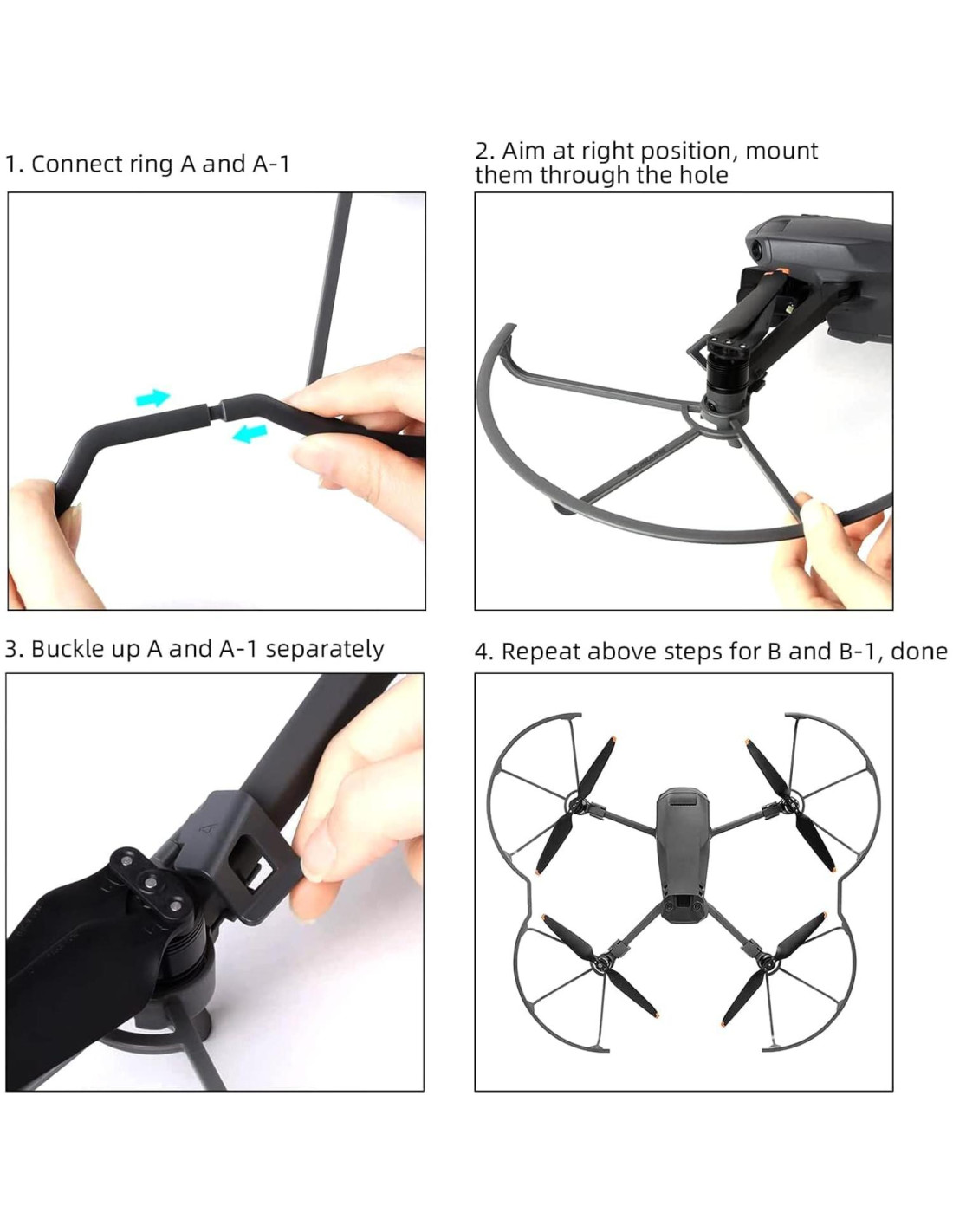 1. Connect ring A and A-1

2. Aim at right position, mount them through the hole

3. Buckle up A and A-1 separately

A

4. Repeat above steps for B and B-1, done