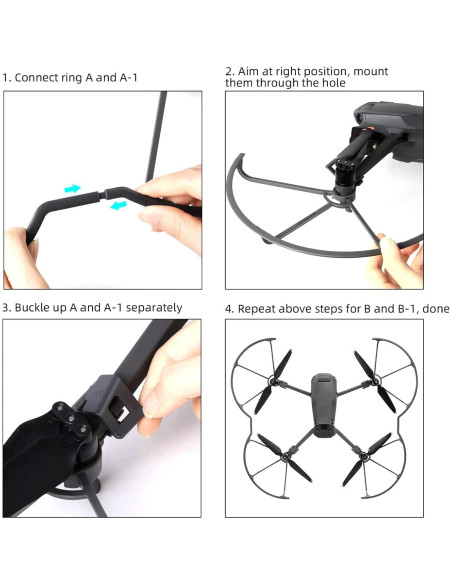 1. Connect ring A and A-1

2. Aim at right position, mount them through the hole

3. Buckle up A and A-1 separately

4. Repeat above steps for B and B-1, done