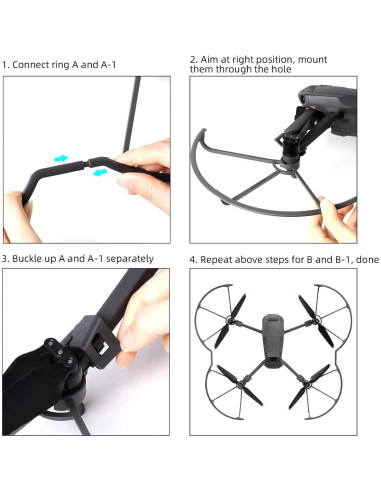 1. Connect ring A and A-1

2. Aim at right position, mount them through the hole

3. Buckle up A and A-1 separately

4. Repeat above steps for B and B-1, done