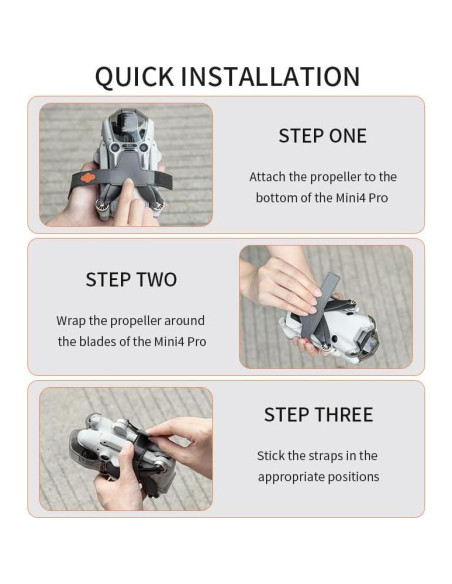 QUICK INSTALLATION

STEP ONE

Attach the propeller to the bottom of the Mini4 Pro

STEP TWO

Wrap the propeller around the blades of the Mini4 Pro

STEP THREE

Stick the straps in the appropriate positions