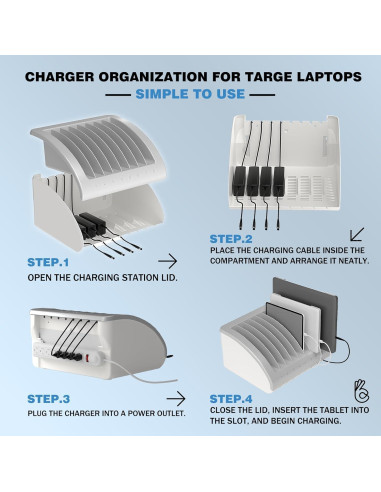 CHARGER ORGANIZATION FOR TARGE LAPTOPS

SIMPLE TO USE

STEP.1

OPEN THE CHARGING STATION LID.

STEP.2

PLACE THE CHARGING CABLE INSIDE THE COMPARTMENT AND ARRANGE IT NEATLY.

STEP.3

PLUG THE CHARGER INTO A POWER OUTLET.

STEP.4

CLOSE THE LID, INSERT THE TABLET INTO THE SLOT, AND BEGIN CHARGING.