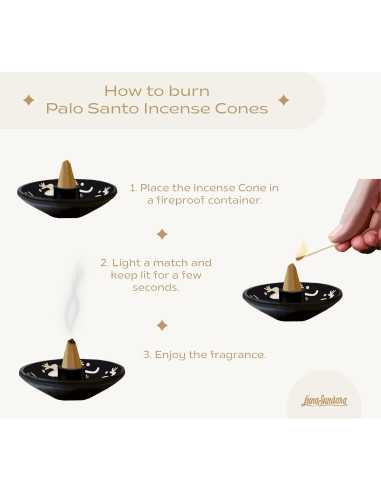 How to burn
Palo Santo Incense Cones

1. Place the Incense Cone in a fireproof container.

2. Light a match and keep lit for a few seconds.

3. Enjoy the fragrance.

Luna Sundara