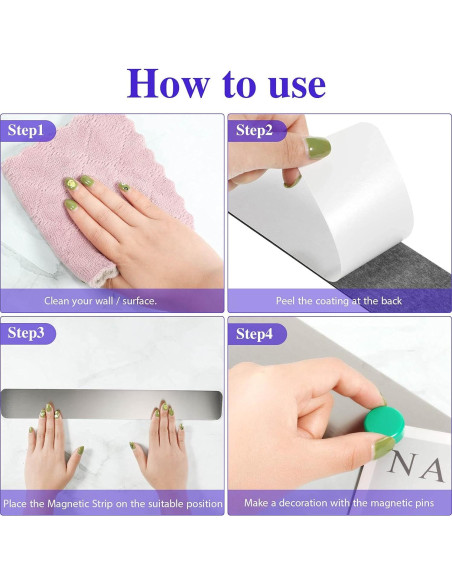 How to use

Step1

Clean your wall / surface.

Step2

Peel the coating at the back

Step3

Place the Magnetic Strip on the suitable position

Step4

NA

Make a decoration with the magnetic pins