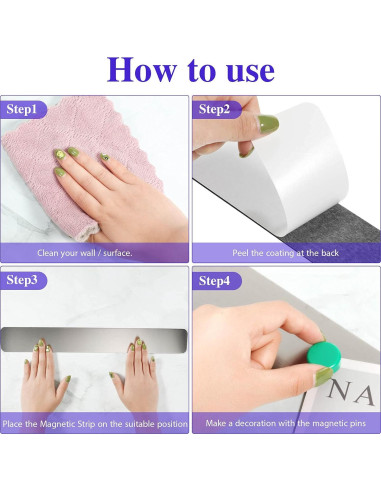 How to use

Step1

Clean your wall / surface.

Step2

Peel the coating at the back

Step3

Place the Magnetic Strip on the suitable position

Step4

NA

Make a decoration with the magnetic pins