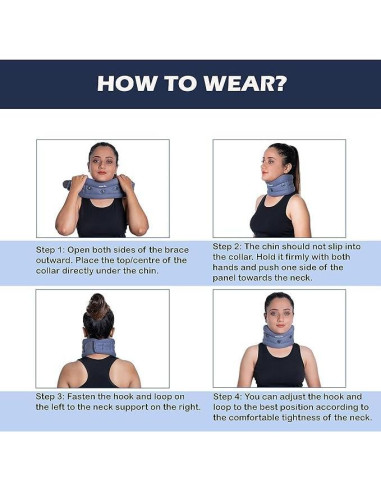 HOW TO WEAR?

Step 1: Open both sides of the brace outward. Place the top/centre of the collar directly under the chin.

Step 2: The chin should not slip into the collar. Hold it firmly with both hands and push one side of the panel towards the neck.

Step 3: Fasten the hook and loop on the left to the neck support on the right.

Step 4: You can adjust the hook and loop to the best position according to the comfortable tightness of the neck.