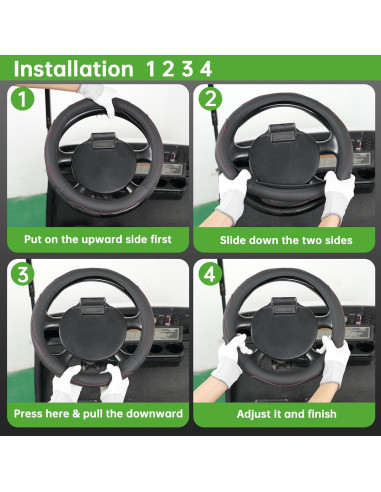 Installation 1 2 3 4

1

Put on the upward side first

2

Slide down the two sides

3

Press here & pull the downward

4

Adjust it and finish