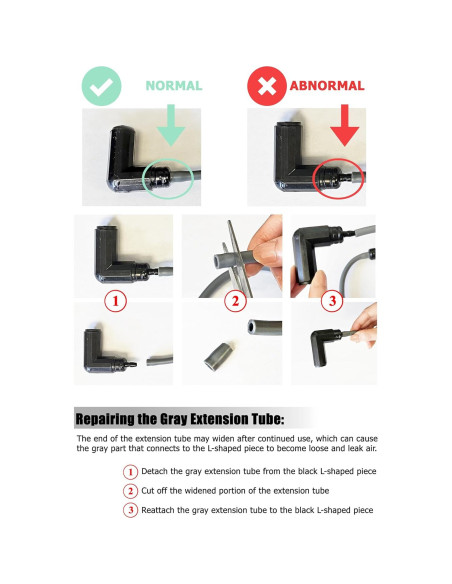 NORMAL

ABNORMAL

1

2

3

Repairing the Gray Extension Tube:

The end of the extension tube may widen after continued use, which can cause the gray part that connects to the L-shaped piece to become loose and leak air.

1 Detach the gray extension tube from the black L-shaped piece

2 Cut off the widened portion of the extension tube

3 Reattach the gray extension tube to the black L-shaped piece