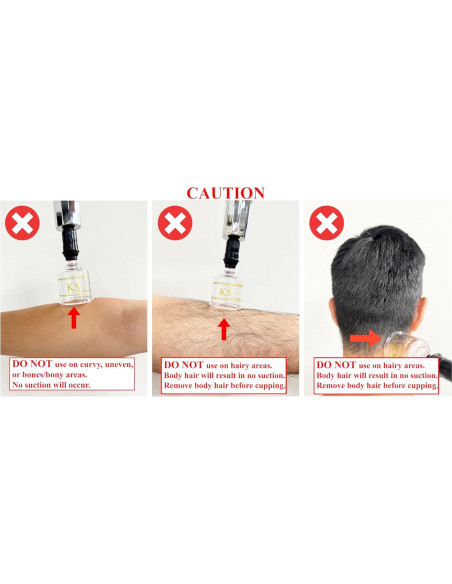 CAUTION

KS

DO NOT use on curvy, uneven, or bones/bony areas. No suction will occur.

KS

DO NOT use on hairy areas. Body hair will result in no suction. Remove body hair before cupping.

DO NOT use on hairy areas. Body hair will result in no suction. Remove body hair before cupping.