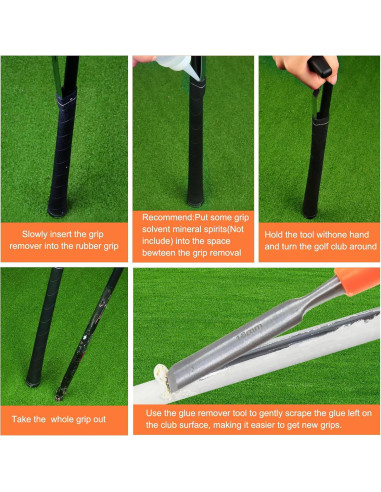 Slowly insert the grip remover into the rubber grip

Recommend:Put some grip solvent mineral spirits(Not include) into the space bewteen the grip removal

Hold the tool withone hand and turn the golf club around

Take the whole grip out

18mm

Use the glue remover tool to gently scrape the glue left on the club surface, making it easier to get new grips.