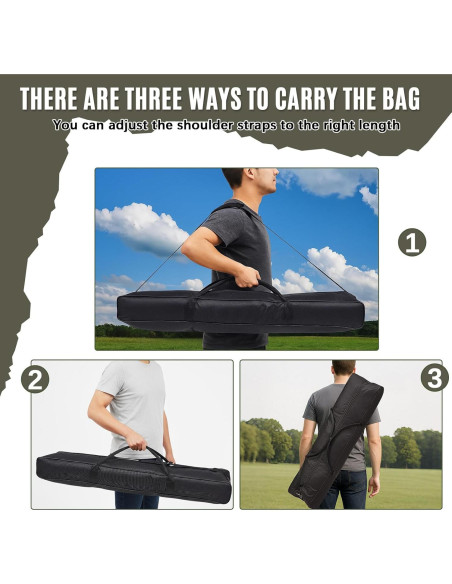 THERE ARE THREE WAYS TO CARRY THE BAG
You can adjust the shoulder straps to the right length

1

2

3