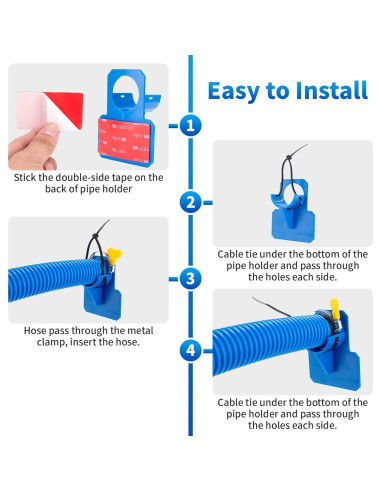 Easy to Install

1

Stick the double-side tape on the back of pipe holder

2

Cable tie under the bottom of the pipe holder and pass through the holes each side.

3

Hose pass through the metal clamp, insert the hose.

4

Cable tie under the bottom of the pipe holder and pass through the holes each side.