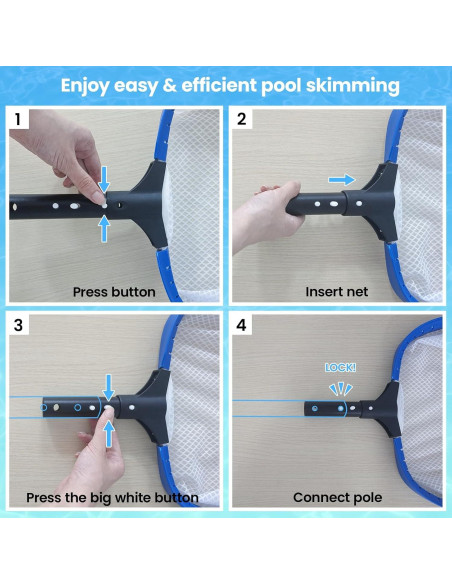 Enjoy easy & efficient pool skimming

1

Press button

2

Insert net

3

Press the big white button

4

LOCK!

Connect pole