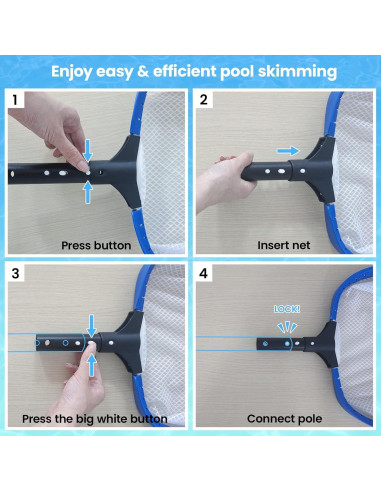 Enjoy easy & efficient pool skimming

1

Press button

2

Insert net

3

Press the big white button

4

LOCK!

Connect pole