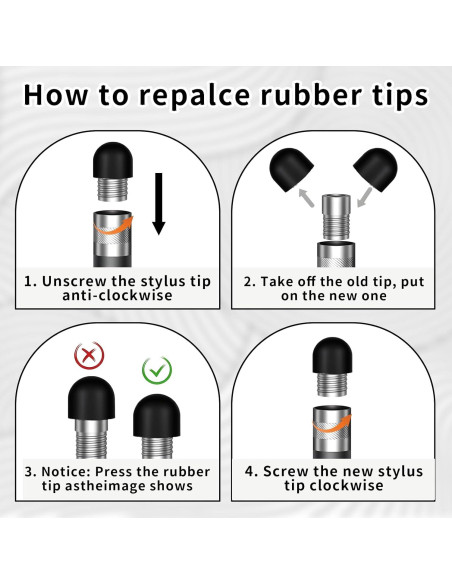 How to repalce rubber tips

1. Unscrew the stylus tip anti-clockwise

2. Take off the old tip, put on the new one

3. Notice: Press the rubber tip astheimage shows

4. Screw the new stylus tip clockwise