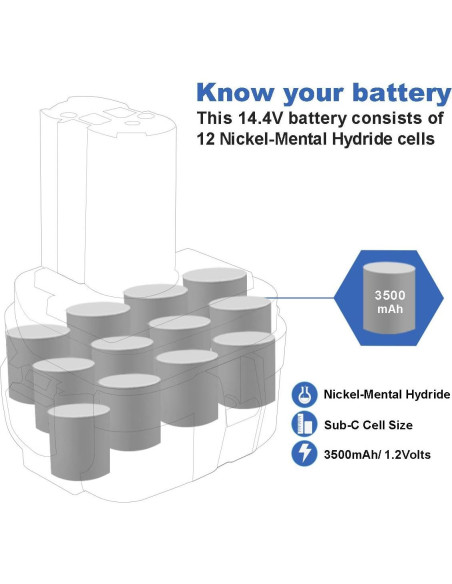 Know your battery
This 14.4V battery consists of 12 Nickel-Mental Hydride cells

3500 mAh

Nickel-Mental Hydride

Sub-C Cell Size

3500mAh/ 1.2Volts