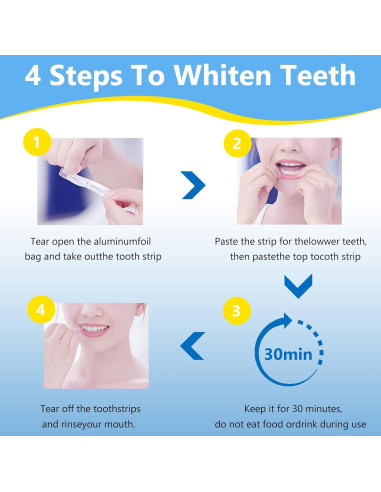 4 Steps To Whiten Teeth

1

Tear open the aluminumfoil bag and take outthe tooth strip

2

Paste the strip for thelowwer teeth, then pastethe top tocoth strip

3

30min

Keep it for 30 minutes, do not eat food ordrink during use

4

Tear off the toothstrips and rinseyour mouth.