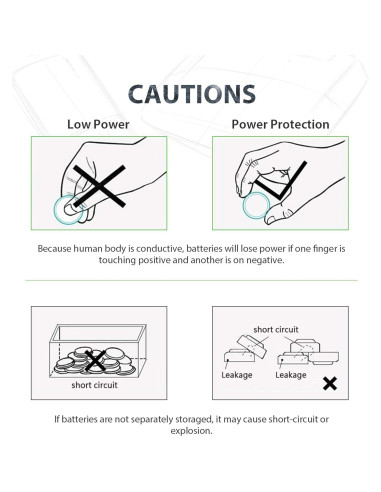 CAUTIONS

Low Power

Power Protection

Because human body is conductive, batteries will lose power if one finger is touching positive and another is on negative.

short circuit

short circuit

Leakage

Leakage

If batteries are not separately storaged, it may cause short-circuit or explosion.