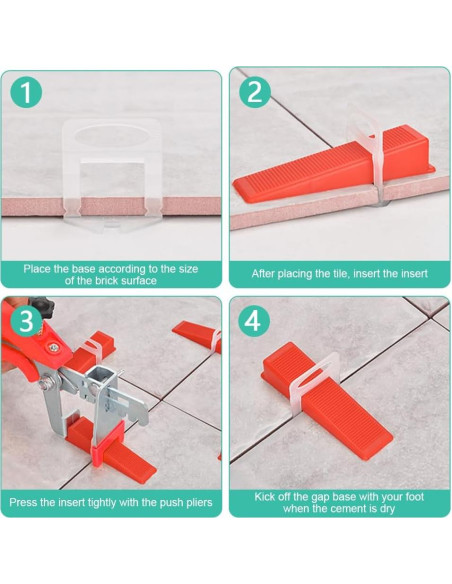 1

Place the base according to the size of the brick surface

2

After placing the tile, insert the insert

3

Press the insert tightly with the push pliers

4

Kick off the gap base with your foot when the cement is dry