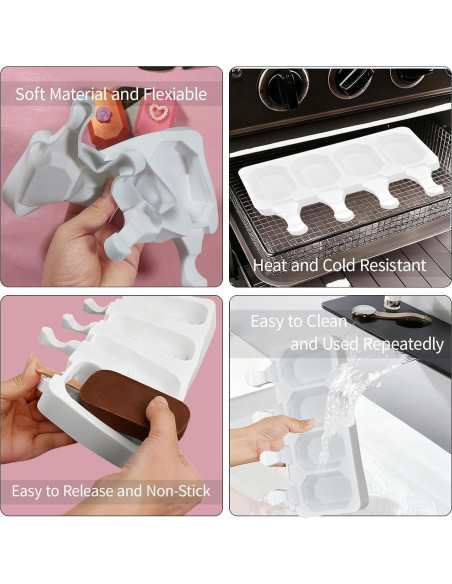 Soft Material and Flexiable

Heat and Cold Resistant

Easy to Release and Non-Stick

Easy to Clean
and Used Repeatedly