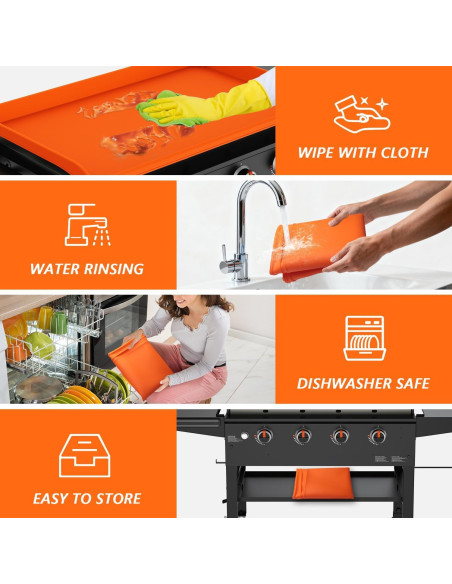 WIPE WITH CLOTH

WATER RINSING

DISHWASHER SAFE

EASY TO STORE