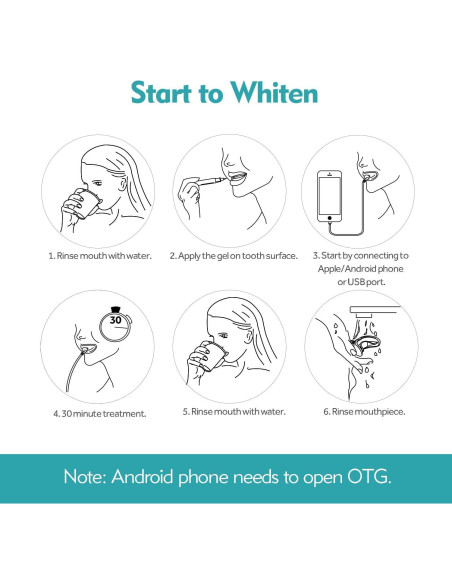 Start to Whiten

1. Rinse mouth with water.

2. Apply the gel on tooth surface.

3. Start by connecting to Apple/Android phone or USB port.

30

4. 30 minute treatment.

5. Rinse mouth with water.

6. Rinse mouthpiece.

Note: Android phone needs to open OTG.