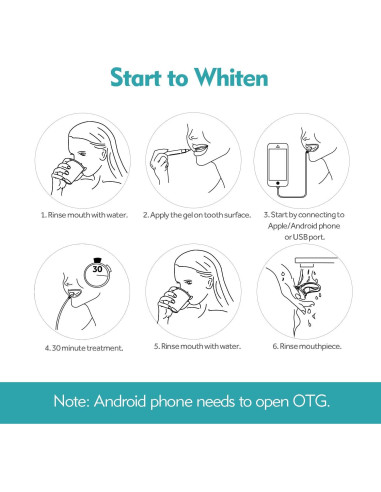 Start to Whiten

1. Rinse mouth with water.

2. Apply the gel on tooth surface.

3. Start by connecting to Apple/Android phone or USB port.

30

4. 30 minute treatment.

5. Rinse mouth with water.

6. Rinse mouthpiece.

Note: Android phone needs to open OTG.