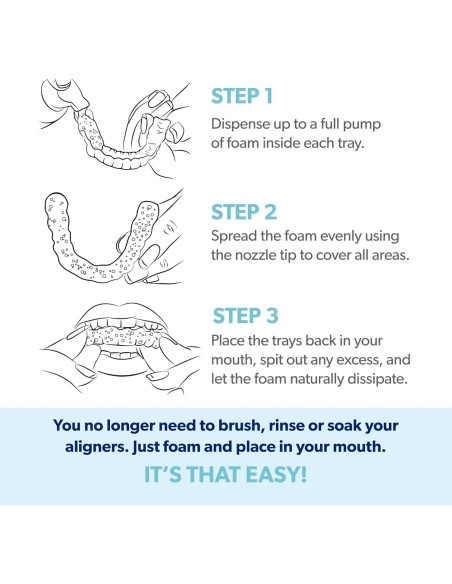 STEP 1

Dispense up to a full pump of foam inside each tray.

STEP 2

Spread the foam evenly using the nozzle tip to cover all areas.

STEP 3

Place the trays back in your mouth, spit out any excess, and let the foam naturally dissipate.

You no longer need to brush, rinse or soak your aligners. Just foam and place in your mouth.

IT'S THAT EASY!