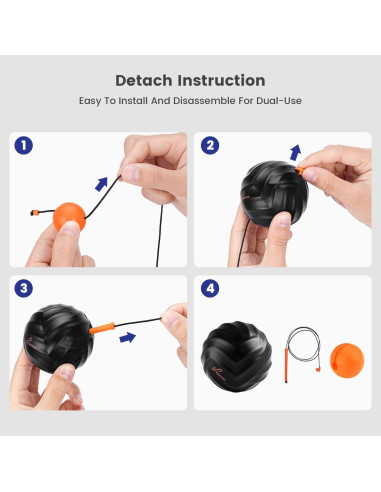 Detach Instruction

Easy To Install And Disassemble For Dual-Use

1

2

3

4