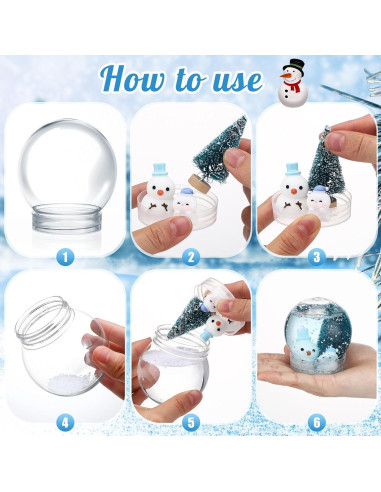 How to use

1

2

3

4

5

6