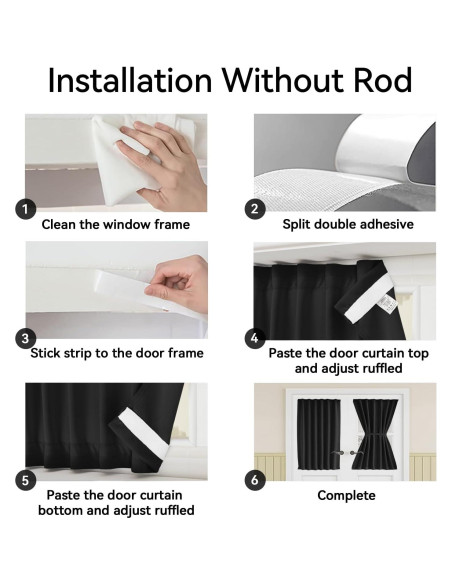 Installation Without Rod

1
Clean the window frame

2
Split double adhesive

3
Stick strip to the door frame

4
Paste the door curtain top and adjust ruffled

5
Paste the door curtain bottom and adjust ruffled

6
Complete