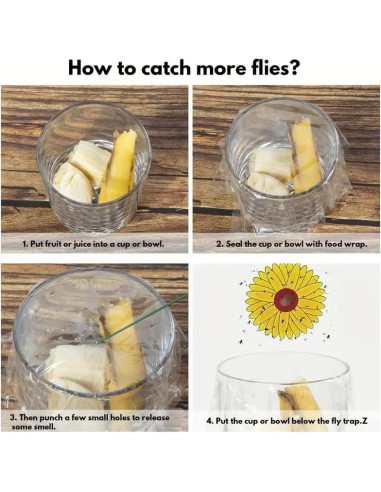 How to catch more flies?

1. Put fruit or juice into a cup or bowl.

2. Seal the cup or bowl with food wrap.

3. Then punch a few small holes to release some smell.

4. Put the cup or bowl below the fly trap.Z