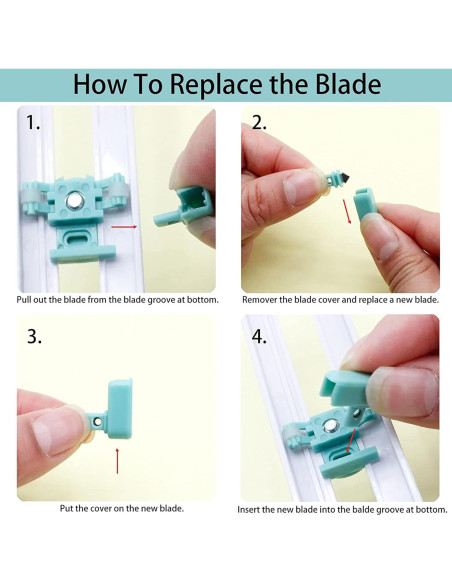 How To Replace the Blade

1.

Pull out the blade from the blade groove at bottom.

2.

Remover the blade cover and replace a new blade.

3.

Put the cover on the new blade.

4.

Insert the new blade into the balde groove at bottom.