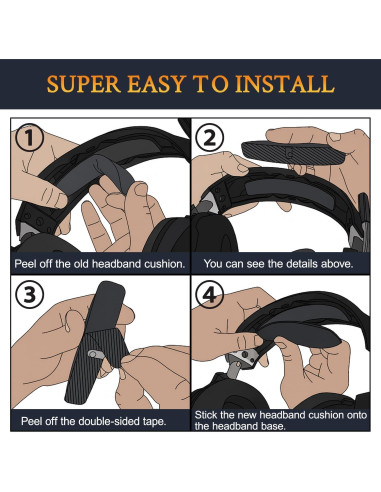 SUPER EASY TO INSTALL

1

Peel off the old headband cushion.

2

You can see the details above.

3

Peel off the double-sided tape.

4

Stick the new headband cushion onto the headband base.