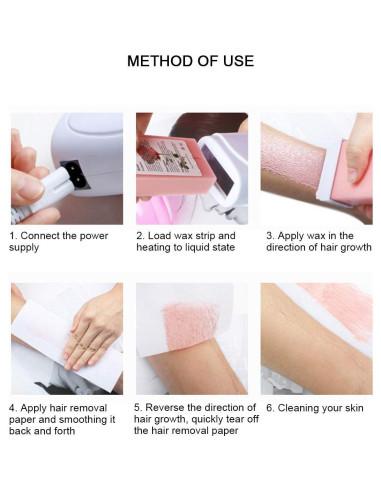 METHOD OF USE

1. Connect the power supply

2. Load wax strip and heating to liquid state

3. Apply wax in the direction of hair growth

4. Apply hair removal paper and smoothing it back and forth

5. Reverse the direction of hair growth, quickly tear off the hair removal paper

6. Cleaning your skin