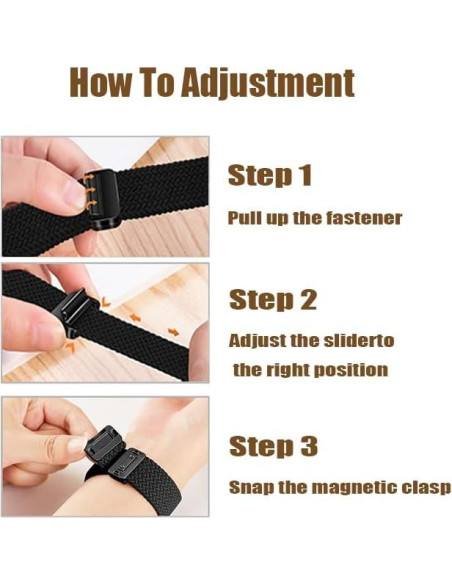 How To Adjustment

Step 1

Pull up the fastener

Step 2

Adjust the sliderto the right position

Step 3

Snap the magnetic clasp