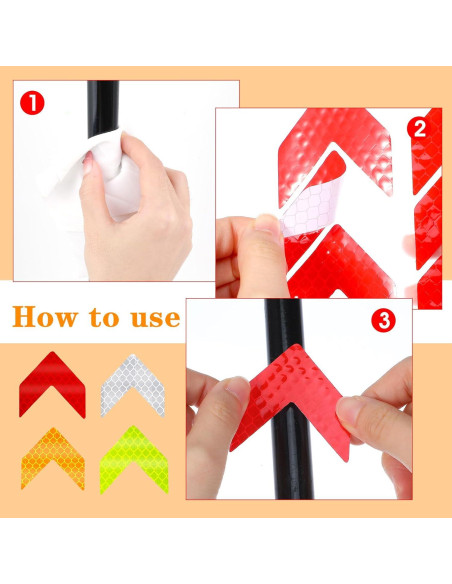 1

2

How to use

3