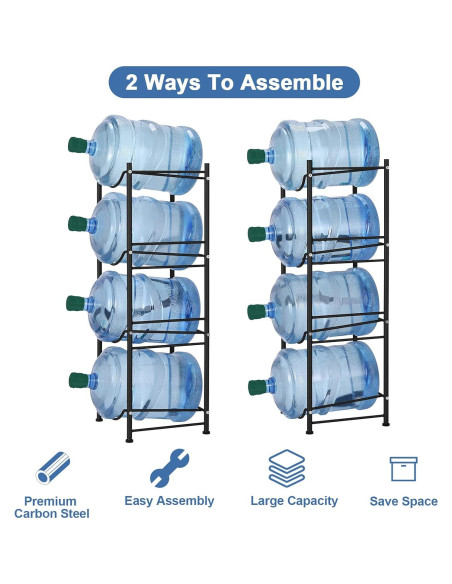 2 Ways To Assemble

Premium Carbon Steel

Easy Assembly

Large Capacity

Save Space