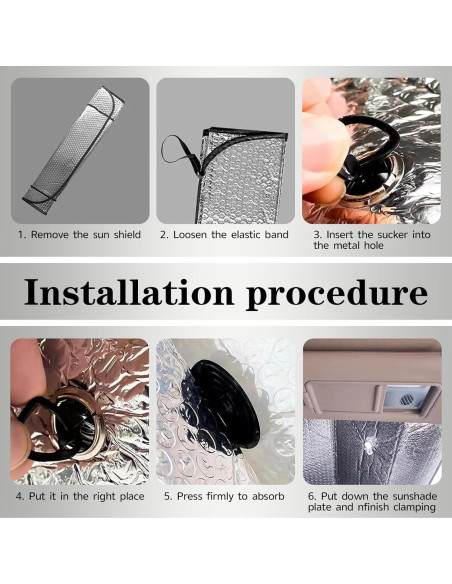 1. Remove the sun shield

2. Loosen the elastic band

3. Insert the sucker into the metal hole

Installation procedure

4. Put it in the right place

5. Press firmly to absorb

6. Put down the sunshade plate and nfinish clamping