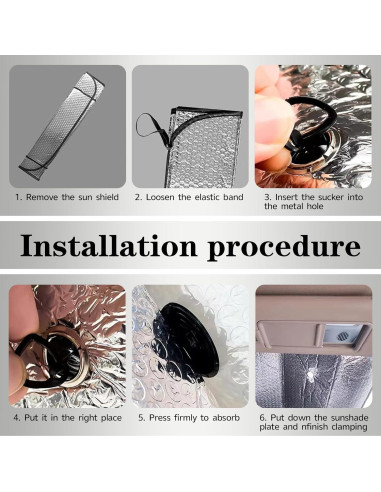 1. Remove the sun shield

2. Loosen the elastic band

3. Insert the sucker into the metal hole

Installation procedure

4. Put it in the right place

5. Press firmly to absorb

6. Put down the sunshade plate and nfinish clamping