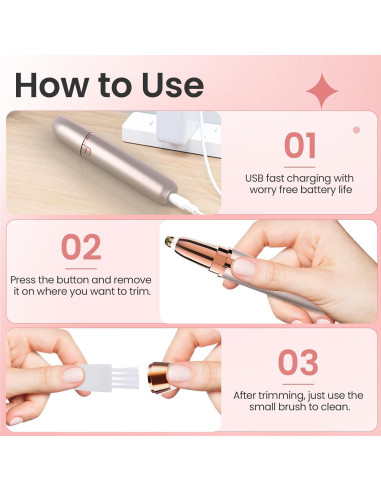 How to Use

01

USB fast charging with worry free battery life

02

Press the button and remove it on where you want to trim.

03

After trimming, just use the small brush to clean.