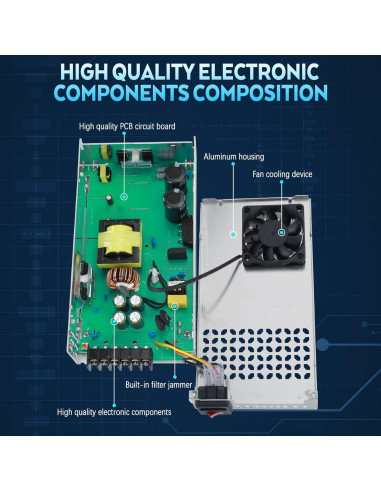 HIGH QUALITY ELECTRONIC COMPONENTS COMPOSITION

High quality PCB circuit board

Aluminum housing

Fan cooling device

Built-in filter jammer

High quality electronic components