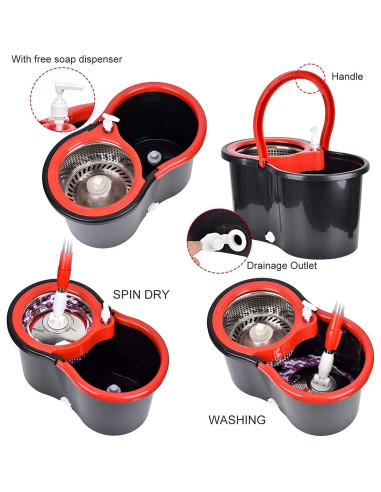 With free soap dispenser

Handle

Drainage Outlet

SPIN DRY

WASHING