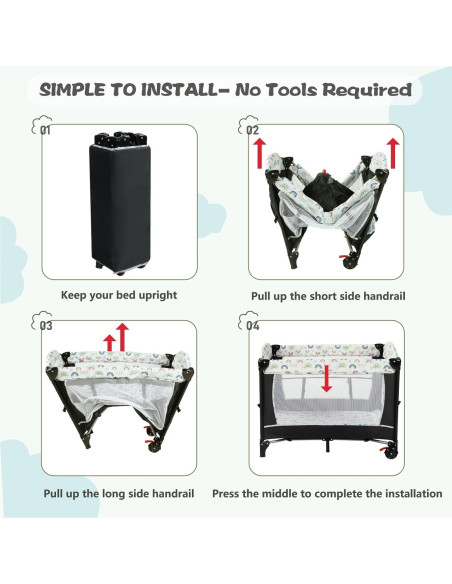 SIMPLE TO INSTALL- No Tools Required

01

Keep your bed upright

02

Pull up the short side handrail

03

Pull up the long side handrail

04

Press the middle to complete the installation